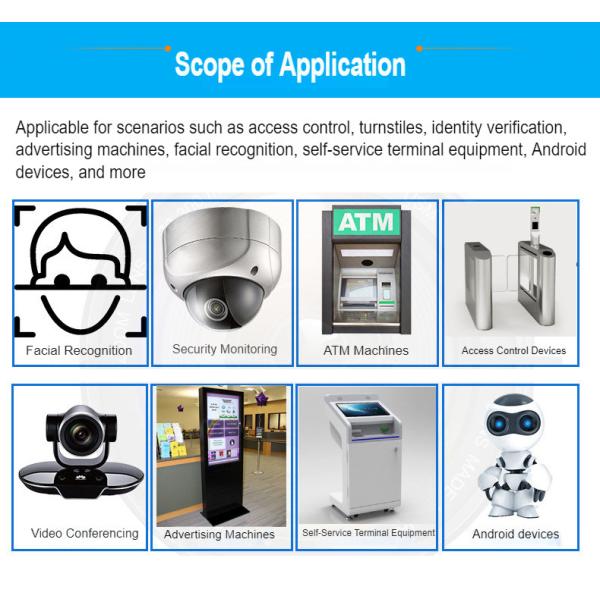 Scope of Application

Applicable for scenarios such as access control, turnstiles, identity verification, advertising machines, facial recognition, self-service terminal equipment, Android devices, and more

Facial Recognition

Security Monitoring

ATM

ATM Machines

Access Control Devices

Video Conferencing

Advertising Machines

Self-Service Terminal Equipment

Android devices