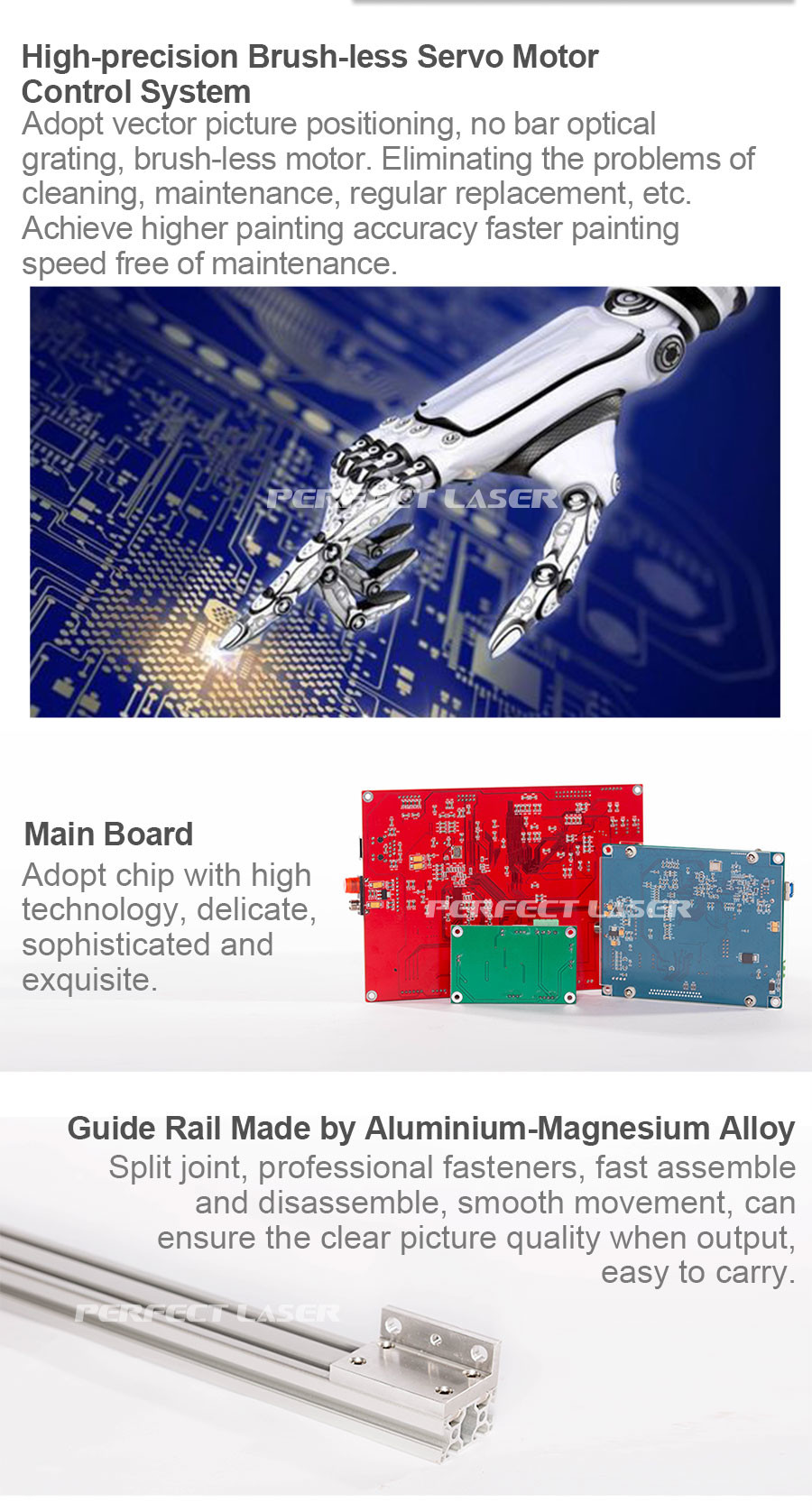 High-precision Brush-less Servo Motor Control System
Adopt vector picture positioning, no bar optical grating, brush-less motor. Eliminating the problems of cleaning, maintenance, regular replacement, etc. Achieve higher painting accuracy faster painting speed free of maintenance.

PERFECT LASER

Main Board
Adopt chip with high technology, delicate, sophisticated and exquisite.

PERFECT LASER

Guide Rail Made by Aluminium-Magnesium Alloy
Split joint, professional fasteners, fast assemble and disassemble, smooth movement, can ensure the clear picture quality when output, easy to carry.

PERFECT LASER