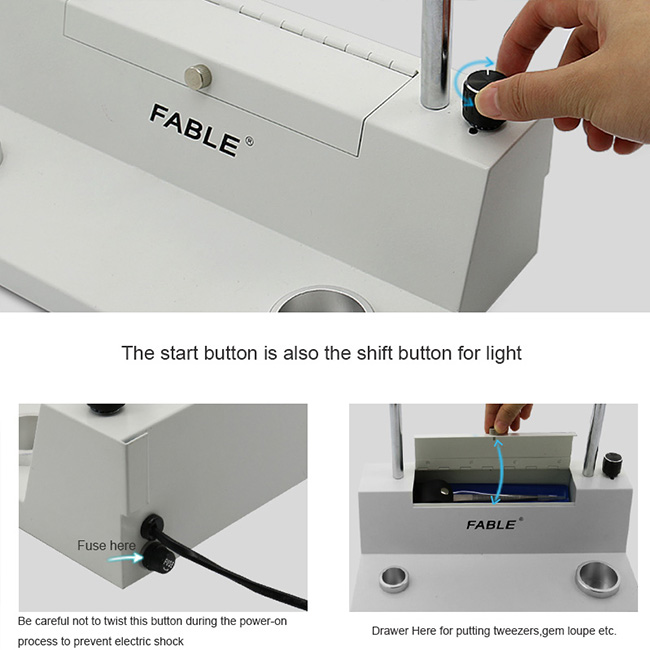 FABLE®

The start button is also the shift button for light

Fuse here

FUSE

Be careful not to twist this button during the power-on process to prevent electric shock

FABLE®

Drawer Here for putting tweezers,gem loupe etc.