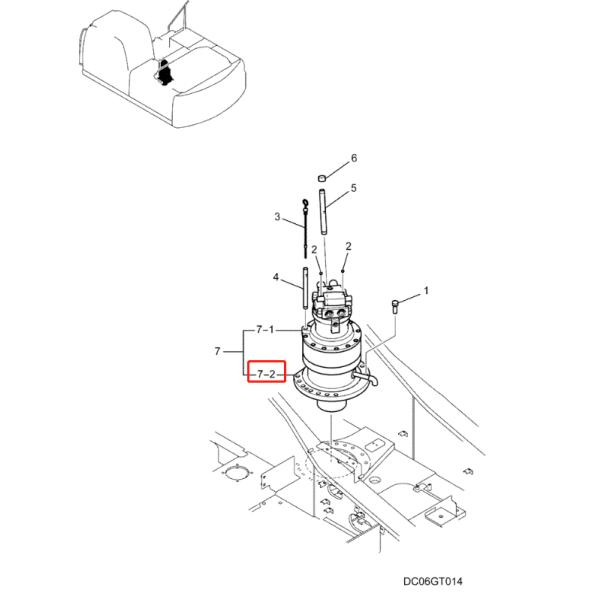 6
5
3
2
2
4
1
7–1
7
7–2
DC06GT014