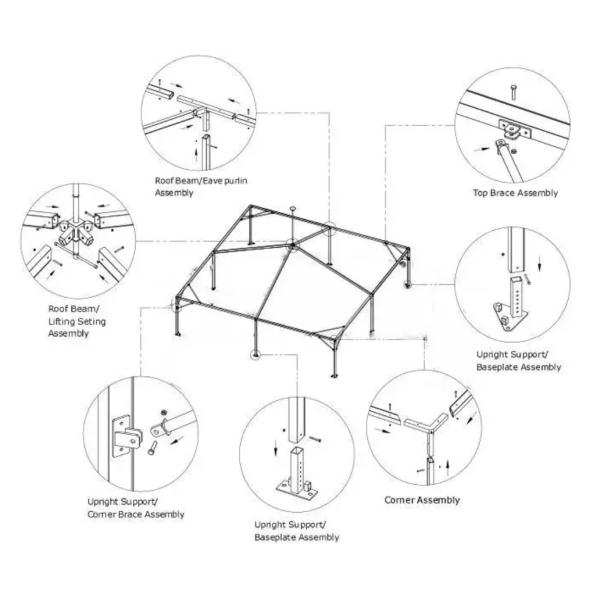 Roof Beam/Eave purlin Assembly

Top Brace Assembly

Roof Beam/ Lifting Seting Assembly

Upright Support/ Baseplate Assembly

Upright Support/ Corner Brace Assembly

Upright Support/ Baseplate Assembly

Corner Assembly