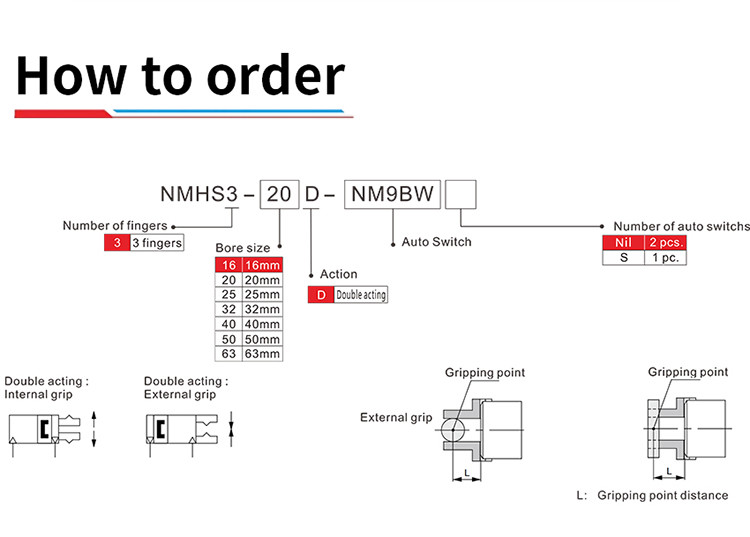 How to order

NMHS3 – 20 D – NM9BW

Number of fingers

| 3 | 3 fingers |
|---|---|

Bore size

| 16 | 16mm |
|---|---|
| 20 | 20mm |
| 25 | 25mm |
| 32 | 32mm |
| 40 | 40mm |
| 50 | 50mm |
| 63 | 63mm |

Action

| D | Double acting |
|---|---|

Auto Switch

Number of auto switchs

| Nil | 2 pcs. |
|---|---|
| S | 1 pc. |

Double acting : Internal grip

Double acting : External grip

Gripping point

External grip

L

Gripping point

L

L: Gripping point distance