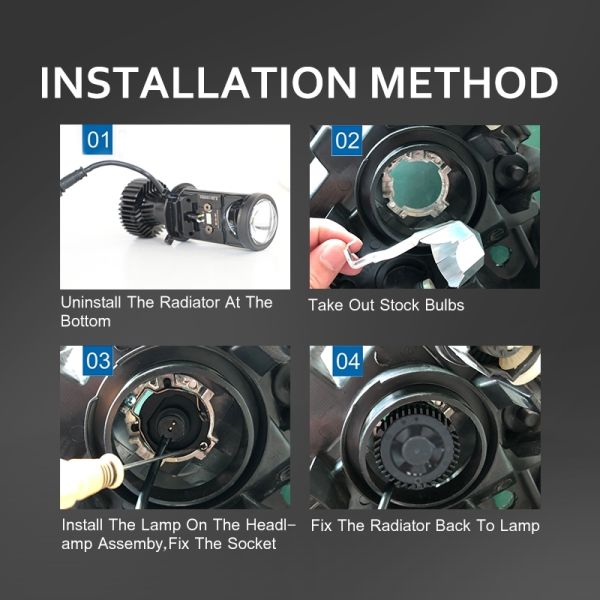 INSTALLATION METHOD

01

Uninstall The Radiator At The Bottom

02

Take Out Stock Bulbs

03

Install The Lamp On The Headlamp Assemby,Fix The Socket

04

Fix The Radiator Back To Lamp