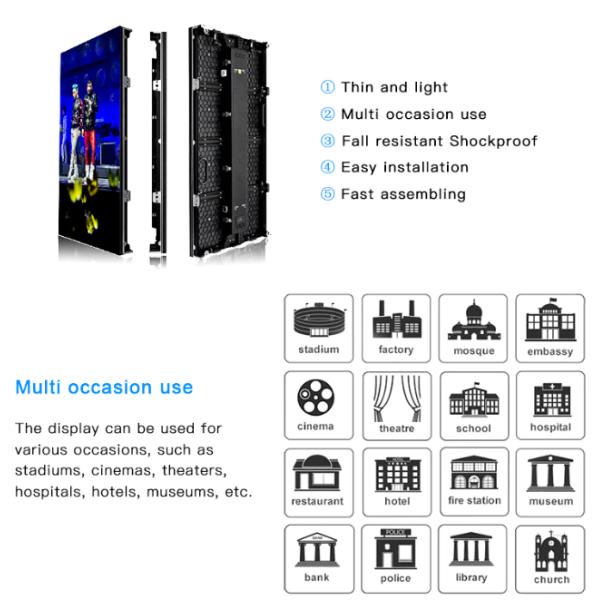 ① Thin and light
② Multi occasion use
③ Fall resistant Shockproof
④ Easy installation
⑤ Fast assembling

Multi occasion use

The display can be used for various occasions, such as stadiums, cinemas, theaters, hospitals, hotels, museums, etc.

stadium
factory
mosque
embassy
cinema
theatre
school
hospital
restaurant
hotel
fire station
museum
bank
POLICE
police
library
church