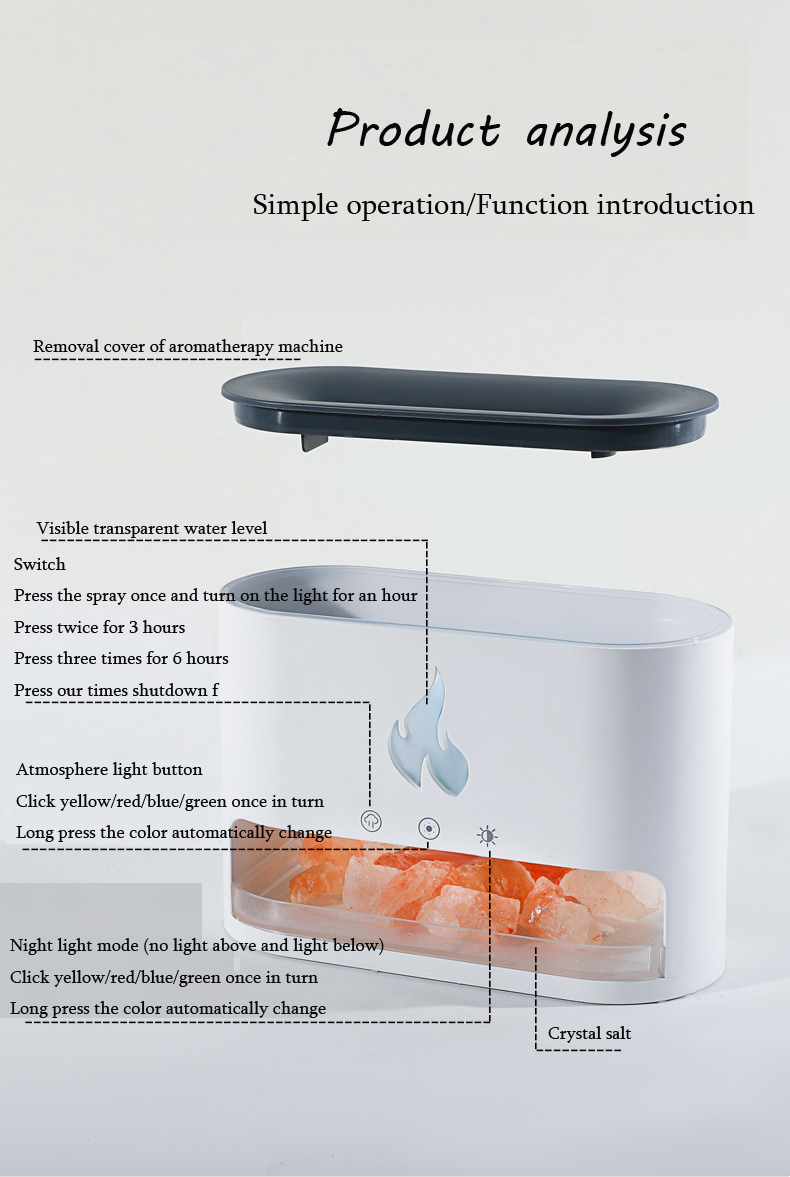 Product analysis

Simple operation/Function introduction

Removal cover of aromatherapy machine

Visible transparent water level

Switch
Press the spray once and turn on the light for an hour
Press twice for 3 hours
Press three times for 6 hours
Press our times shutdown f

Atmosphere light button
Click yellow/red/blue/green once in turn
Long press the color automatically change

Night light mode (no light above and light below)
Click yellow/red/blue/green once in turn
Long press the color automatically change

Crystal salt