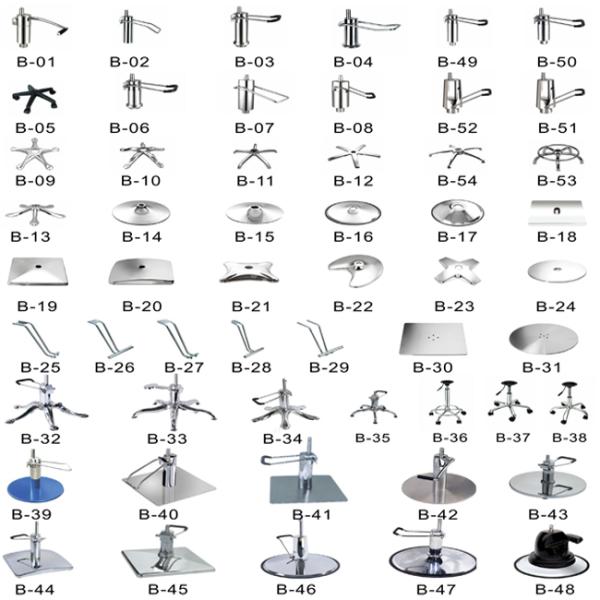 B-01 B-02 B-03 B-04 B-49 B-50

B-05 B-06 B-07 B-08 B-52 B-51

B-09 B-10 B-11 B-12 B-54 B-53

B-13 B-14 B-15 B-16 B-17 B-18

B-19 B-20 B-21 B-22 B-23 B-24

B-25 B-26 B-27 B-28 B-29 B-30 B-31

B-32 B-33 B-34 B-35 B-36 B-37 B-38

B-39 B-40 B-41 B-42 B-43

B-44 B-45 B-46 B-47 B-48