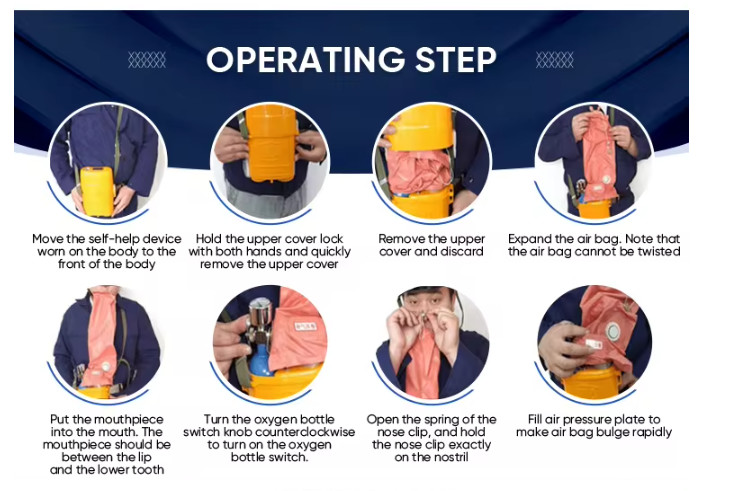 OPERATING STEP

Move the self-help device worn on the body to the front of the body

Hold the upper cover lock with both hands and quickly remove the upper cover

Remove the upper cover and discard

Expand the air bag. Note that the air bag cannot be twisted

Put the mouthpiece into the mouth. The mouthpiece should be between the lip and the lower tooth

Turn the oxygen bottle switch knob counterclockwise to turn on the oxygen bottle switch.

Open the spring of the nose clip, and hold the nose clip exactly on the nostril

Fill air pressure plate to make air bag bulge rapidly