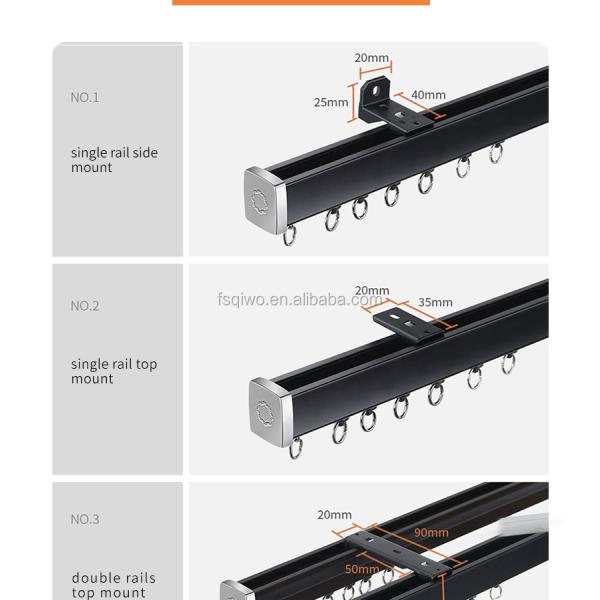 NO.1

single rail side mount

20mm
25mm
40mm

NO.2

single rail top mount

fsqiwo.en.alibaba.com
20mm
35mm

NO.3

double rails top mount

20mm
90mm
50mm