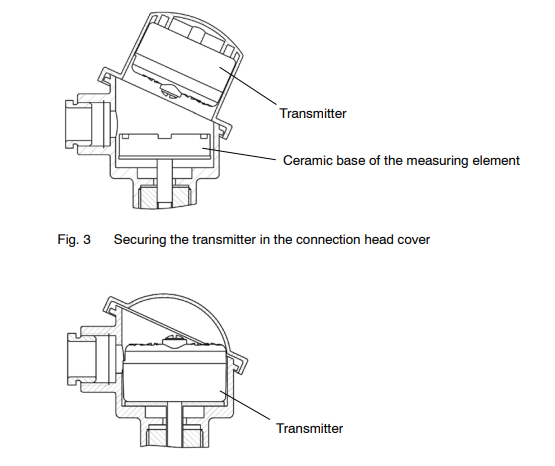 Transmitter

Ceramic base of the measuring element

Fig. 3 Securing the transmitter in the connection head cover

Transmitter