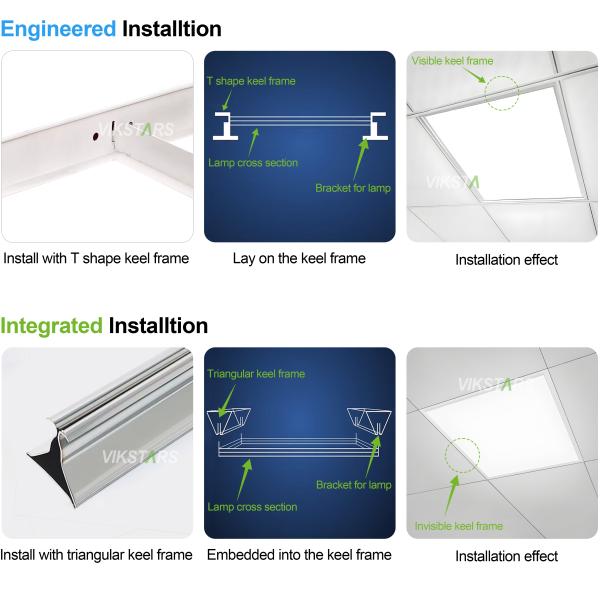 Engineered Installtion

VIKSTARS

T shape keel frame

Lamp cross section

Bracket for lamp

Visible keel frame

VIKSTA

Install with T shape keel frame

Lay on the keel frame

Installation effect

Integrated Installtion

VIKSTARS

Triangular keel frame

Bracket for lamp

Lamp cross section

VIKSTA

Invisible keel frame

Install with triangular keel frame

Embedded into the keel frame

Installation effect