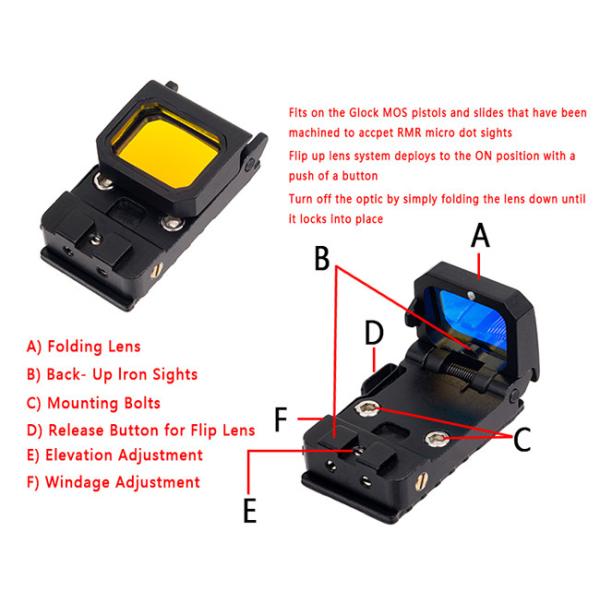 Fits on the Glock MOS pistols and slides that have been machined to accpet RMR micro dot sights

Flip up lens system deploys to the ON position with a push of a button

Turn off the optic by simply folding the lens down until it locks into place

A

B

D

F

C

E

A) Folding Lens

B) Back- Up Iron Sights

C) Mounting Bolts

D) Release Button for Flip Lens

E) Elevation Adjustment

F) Windage Adjustment