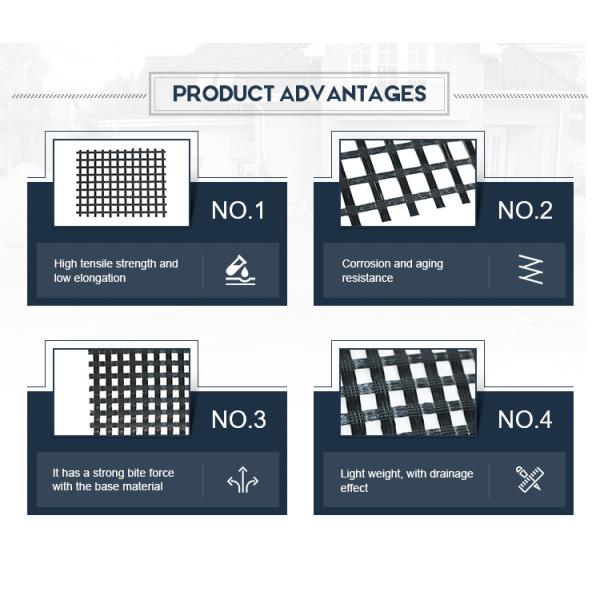 PRODUCT ADVANTAGES

NO.1

High tensile strength and low elongation

NO.2

Corrosion and aging resistance

NO.3

It has a strong bite force with the base material

NO.4

Light weight, with drainage effect