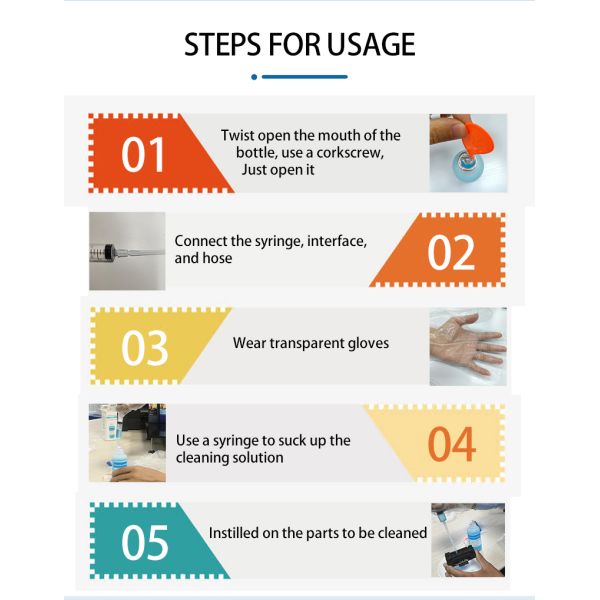 STEPS FOR USAGE

01
Twist open the mouth of the bottle, use a corkscrew, Just open it

Connect the syringe, interface, and hose
02

03
Wear transparent gloves

Use a syringe to suck up the cleaning solution
04

05
Instilled on the parts to be cleaned