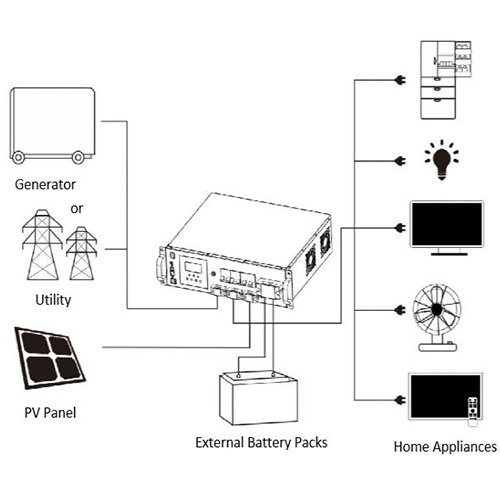 Generator

or

Utility

PV Panel

External Battery Packs

Home Appliances