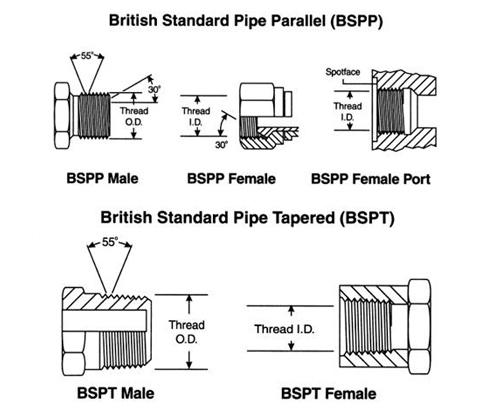 British Standard Pipe Parallel (BSPP)

55°

30°

Thread O.D.

Thread I.D.

30°

Spotface

Thread I.D.

BSPP Male

BSPP Female

BSPP Female Port

British Standard Pipe Tapered (BSPT)

55°

Thread O.D.

Thread I.D.

BSPT Male

BSPT Female