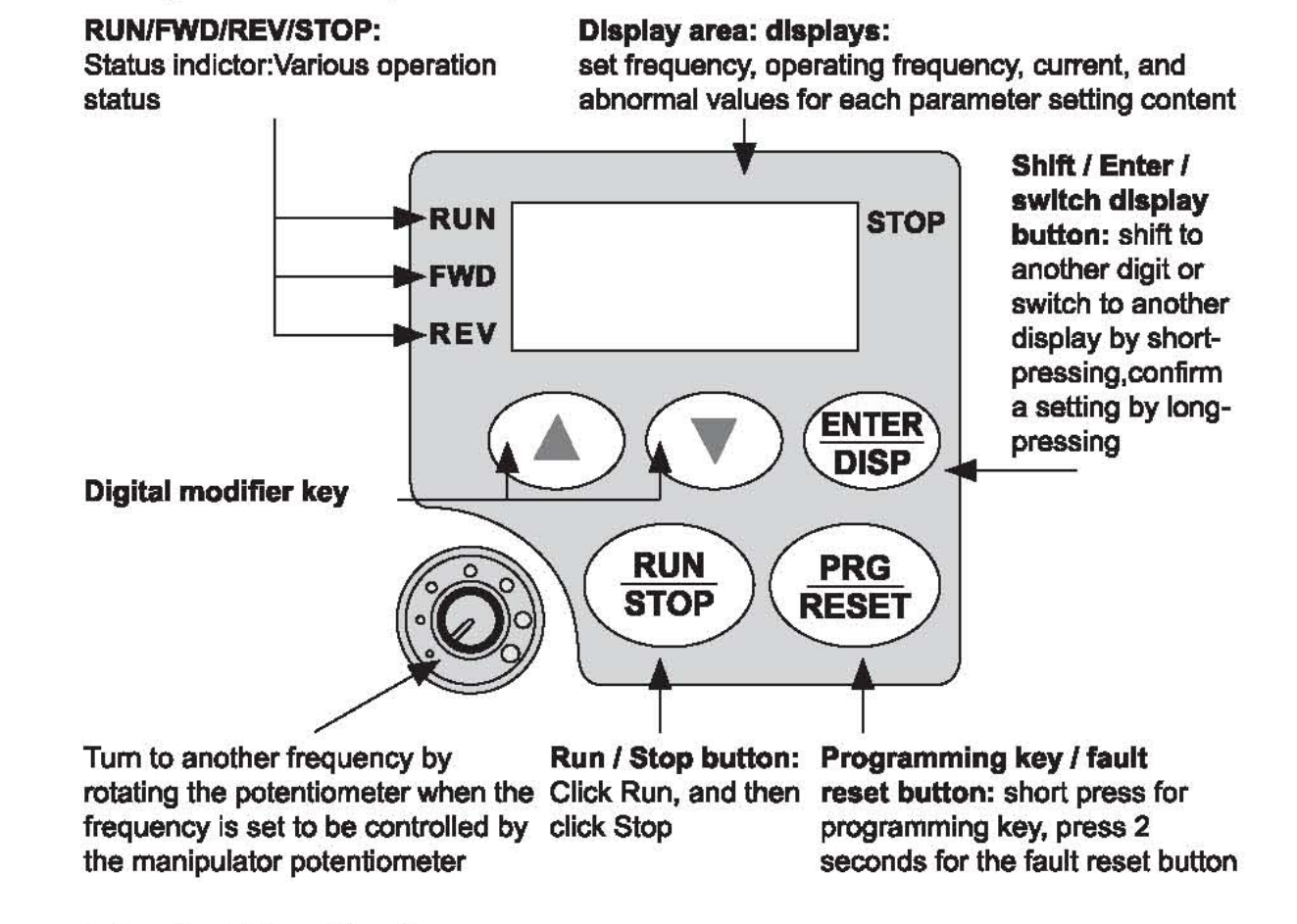 RUN/FWD/REV/STOP:
Status indictor:Various operation status

Display area: displays:
set frequency, operating frequency, current, and abnormal values for each parameter setting content

RUN
FWD
REV

STOP

Shift / Enter / switch display button: shift to another digit or switch to another display by short-pressing,confirm a setting by long-pressing

ENTER
DISP

Digital modifier key

RUN
STOP

PRG
RESET

Turn to another frequency by rotating the potentiometer when the frequency is set to be controlled by the manipulator potentiometer

Run / Stop button: Click Run, and then click Stop

Programming key / fault reset button: short press for programming key, press 2 seconds for the fault reset button