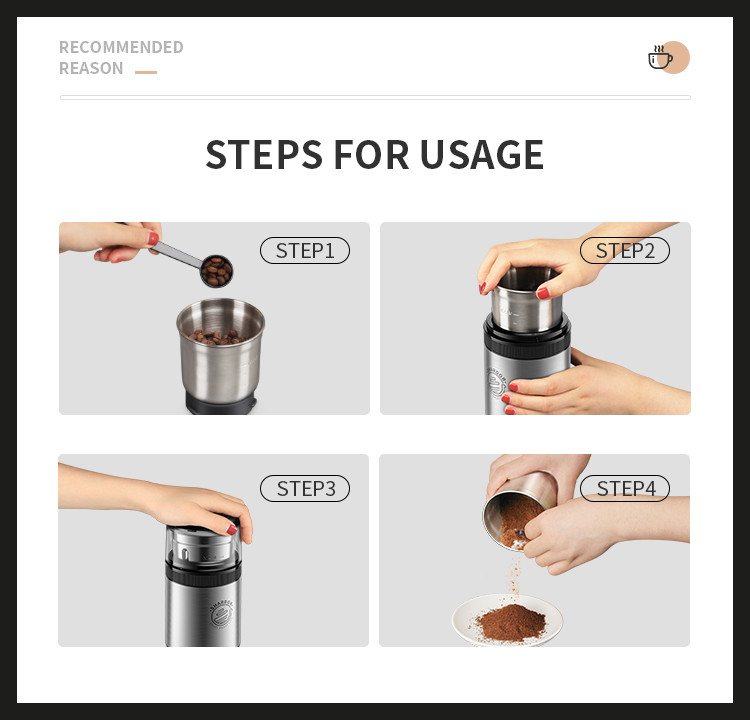 RECOMMENDED
REASON

STEPS FOR USAGE

STEP1

STEP2

STEP3

STEP4