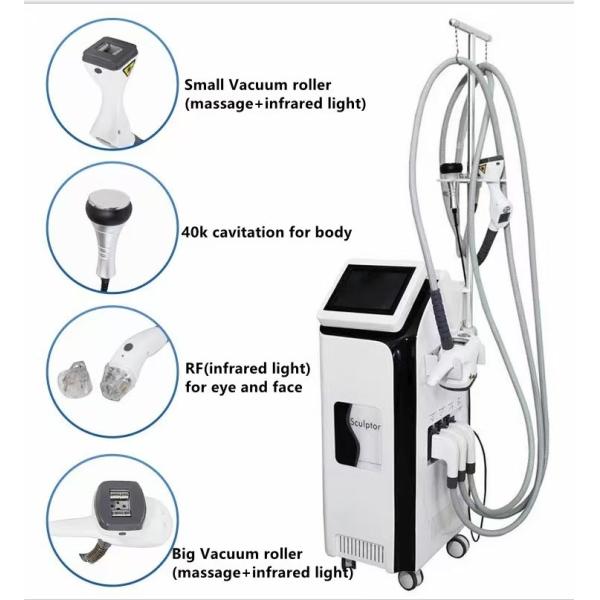 Small Vacuum roller
(massage+infrared light)

40k cavitation for body

RF(infrared light)
for eye and face

Big Vacuum roller
(massage+infrared light)

Sculptor