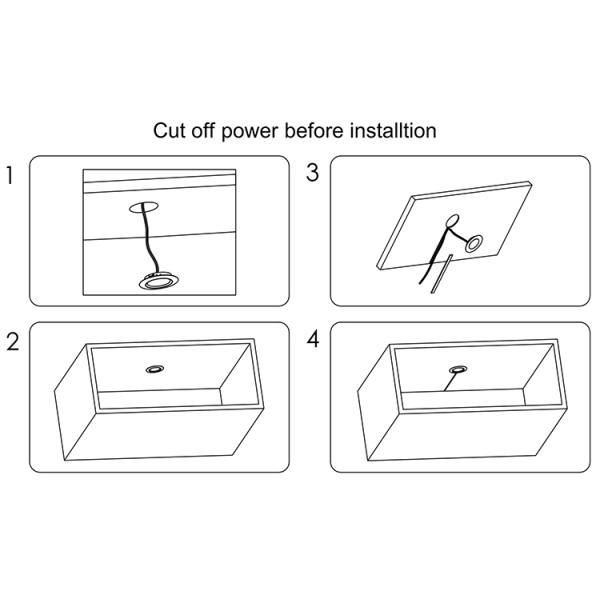 Cut off power before installtion

1

3

2

4