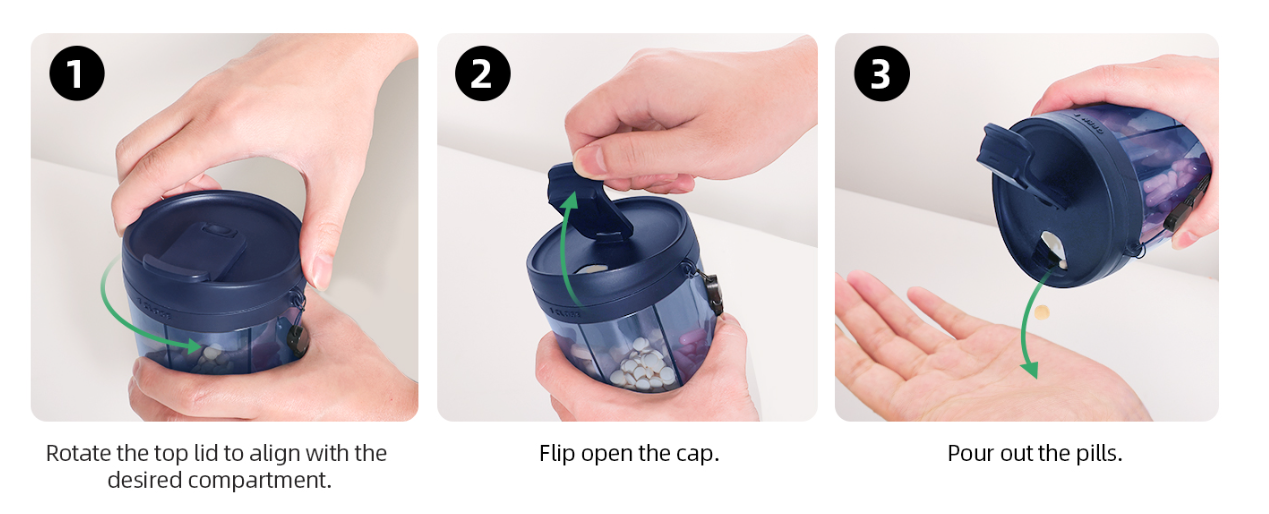 1

Rotate the top lid to align with the desired compartment.

2

Flip open the cap.

3

Pour out the pills.