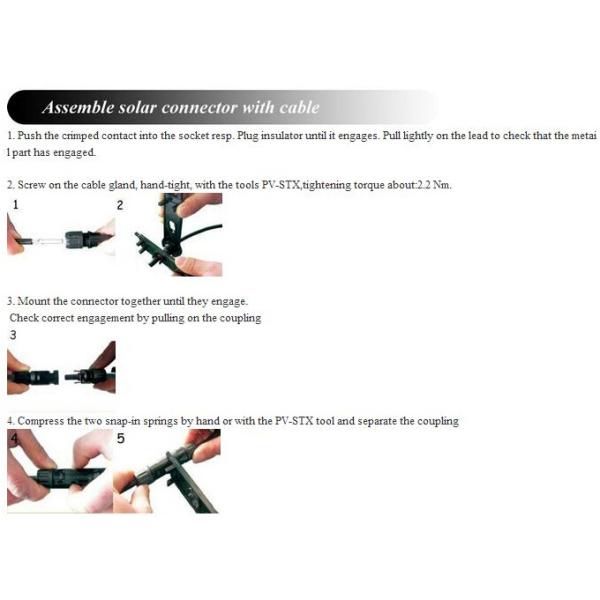 Assemble solar connector with cable

1. Push the crimped contact into the socket resp. Plug insulator until it engages. Pull lightly on the lead to check that the metai l part has engaged.

2. Screw on the cable gland, hand-tight, with the tools PV-STX,tightening torque about:2.2 Nm.

1

2

3. Mount the connector together until they engage.
Check correct engagement by pulling on the coupling

3

4. Compress the two snap-in springs by hand or with the PV-STX tool and separate the coupling

4

5