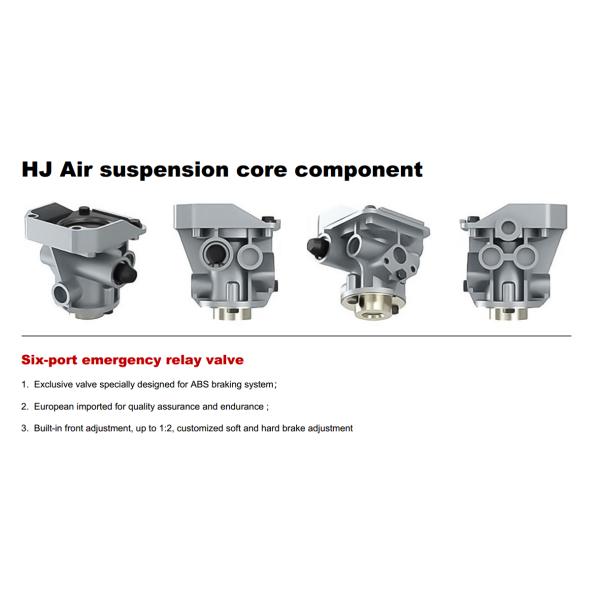 HJ Air suspension core component

Six-port emergency relay valve

1. Exclusive valve specially designed for ABS braking system;

2. European imported for quality assurance and endurance ;

3. Built-in front adjustment, up to 1:2, customized soft and hard brake adjustment