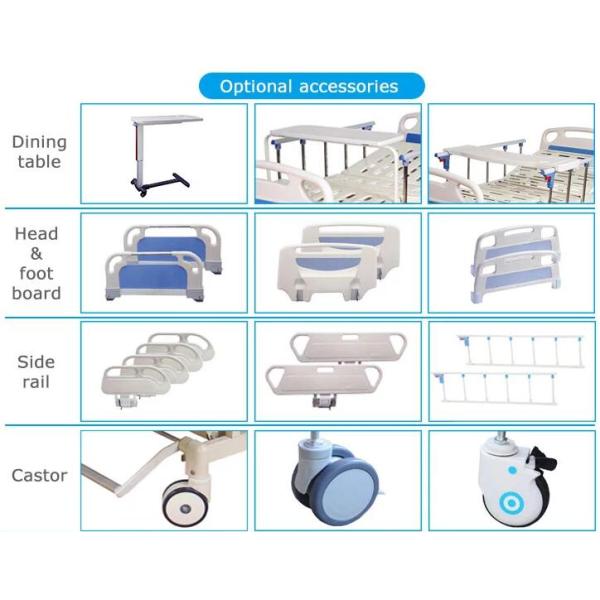 Optional accessories

Dining table

Head & foot board

Side rail

Castor