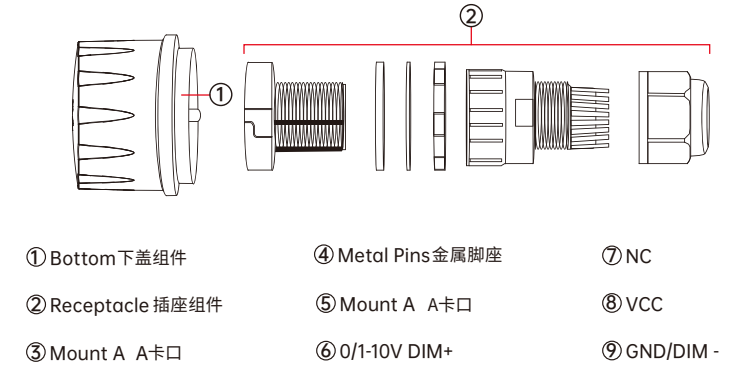 ②

①

① Bottom下盖组件

② Receptacle 插座组件

③ Mount A A卡口

④ Metal Pins金属脚座

⑤ Mount A A卡口

⑥ 0/1-10V DIM+

⑦ NC

⑧ VCC

⑨ GND/DIM -