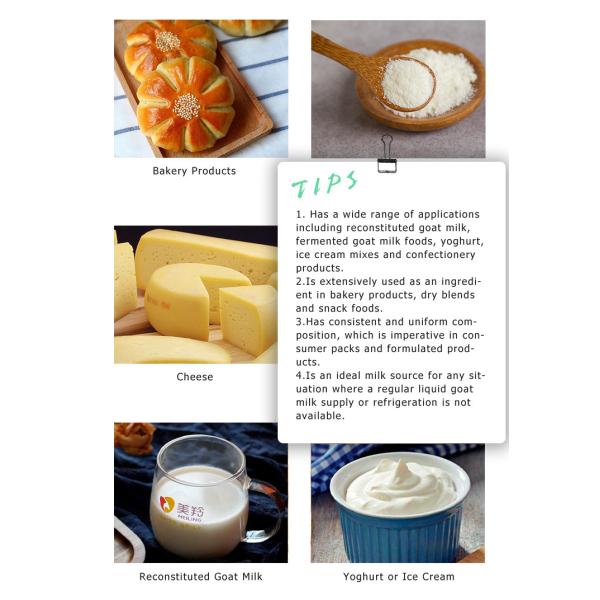 Bakery Products

TIPS

1. Has a wide range of applications including reconstituted goat milk, fermented goat milk foods, yoghurt, ice cream mixes and confectionery products.
2.Is extensively used as an ingredient in bakery products, dry blends and snack foods.
3.Has consistent and uniform composition, which is imperative in consumer packs and formulated products.
4.Is an ideal milk source for any situation where a regular liquid goat milk supply or refrigeration is not available.

Cheese

美羚
MEILING

Reconstituted Goat Milk

Yoghurt or Ice Cream