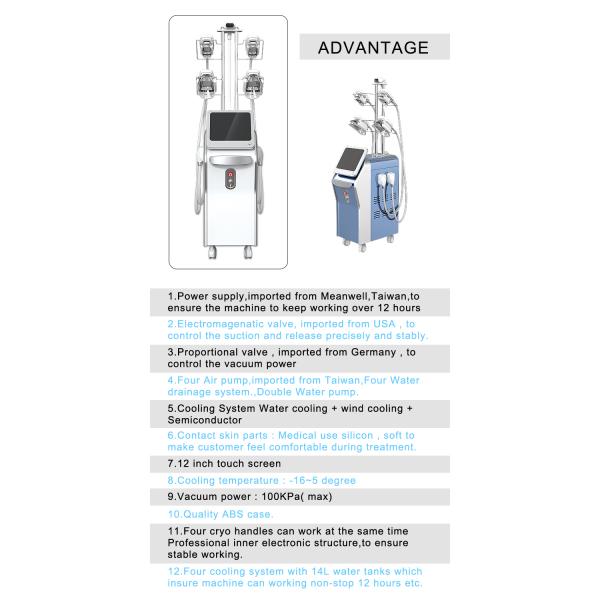 ADVANTAGE

1.Power supply,imported from Meanwell,Taiwan,to ensure the machine to keep working over 12 hours

2.Electromagenatic valve, imported from USA , to control the suction and release precisely and stably.

3.Proportional valve , imported from Germany , to control the vacuum power

4.Four Air pump,imported from Taiwan,Four Water drainage system.,Double Water pump.

5.Cooling System Water cooling + wind cooling + Semiconductor

6.Contact skin parts : Medical use silicon , soft to make customer feel comfortable during treatment.

7.12 inch touch screen

8.Cooling temperature : -16~5 degree

9.Vacuum power : 100KPa( max)

10.Quality ABS case.

11.Four cryo handles can work at the same time Professional inner electronic structure,to ensure stable working.

12.Four cooling system with 14L water tanks which insure machine can working non-stop 12 hours etc.