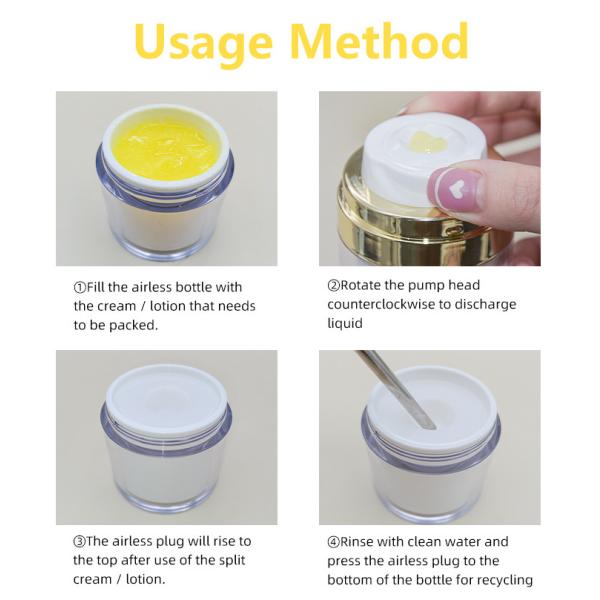 Usage Method

①Fill the airless bottle with the cream / lotion that needs to be packed.

②Rotate the pump head counterclockwise to discharge liquid

③The airless plug will rise to the top after use of the split cream / lotion.

④Rinse with clean water and press the airless plug to the bottom of the bottle for recycling