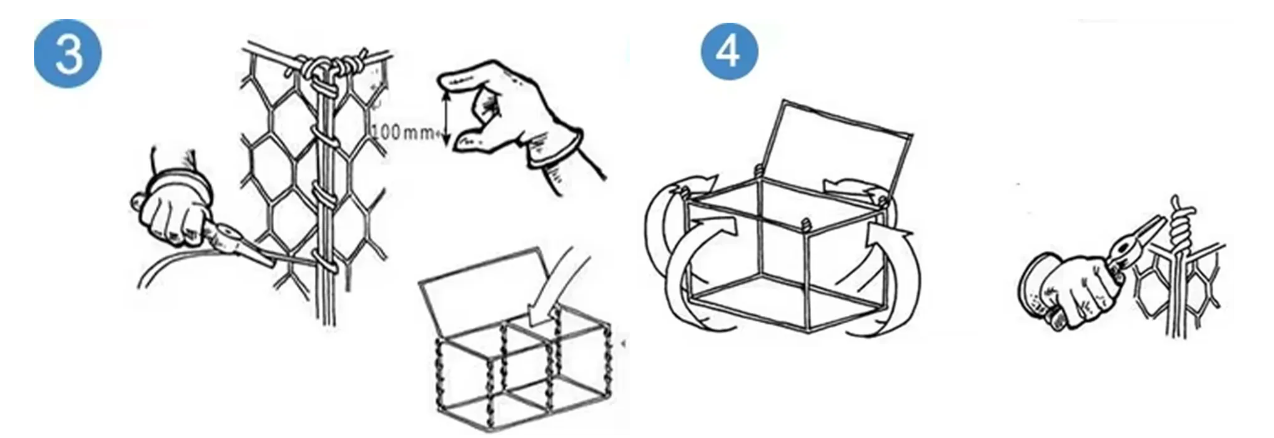 3

100mm

4