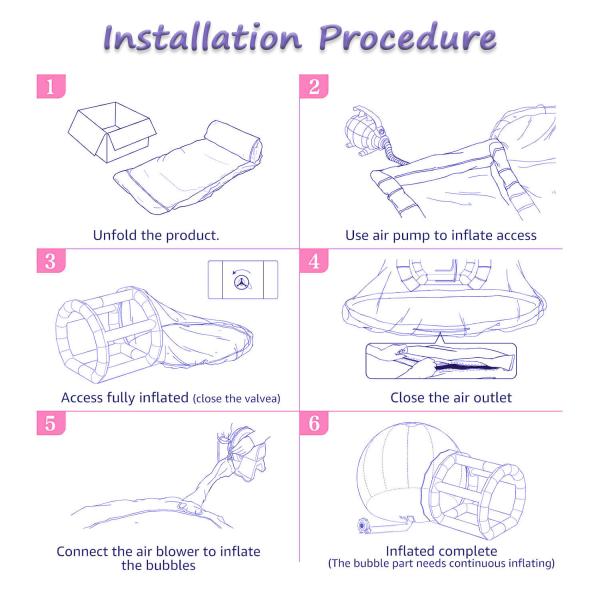 Installation Procedure

1

Unfold the product.

2

Use air pump to inflate access

3

Access fully inflated (close the valvea)

4

Close the air outlet

5

Connect the air blower to inflate the bubbles

6

Inflated complete
(The bubble part needs continuous inflating)