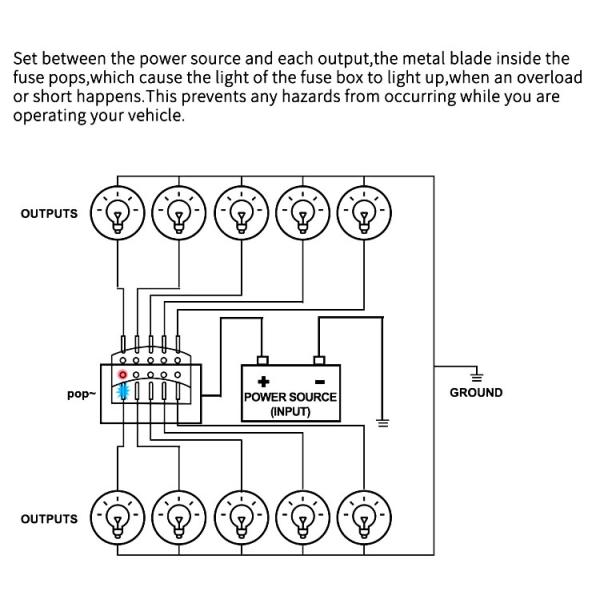 Set between the power source and each output,the metal blade inside the fuse pops,which cause the light of the fuse box to light up,when an overload or short happens.This prevents any hazards from occurring while you are operating your vehicle.

OUTPUTS

pop~

+

-

POWER SOURCE (INPUT)

GROUND

OUTPUTS