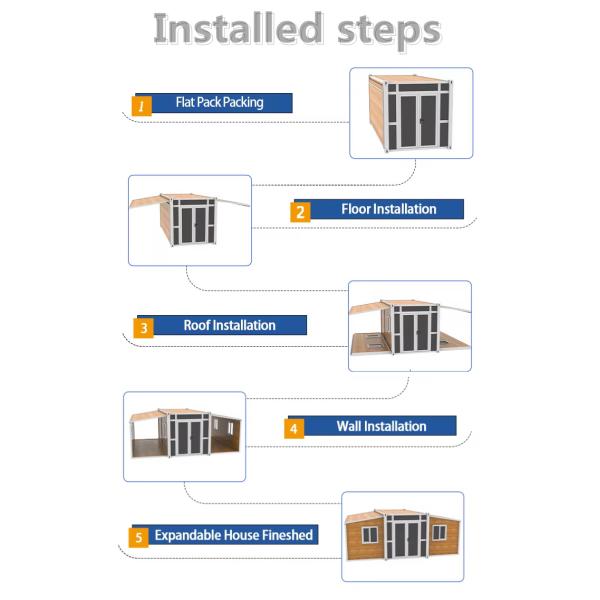 Installed steps

1 Flat Pack Packing

2 Floor Installation

3 Roof Installation

4 Wall Installation

5 Expandable House Fineshed