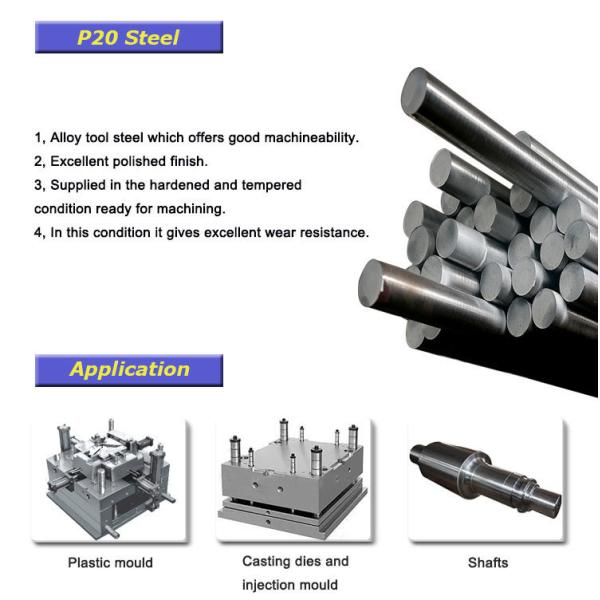 P20 Steel

1, Alloy tool steel which offers good machineability.
2, Excellent polished finish.
3, Supplied in the hardened and tempered condition ready for machining.
4, In this condition it gives excellent wear resistance.

Application

Plastic mould

Casting dies and injection mould

Shafts