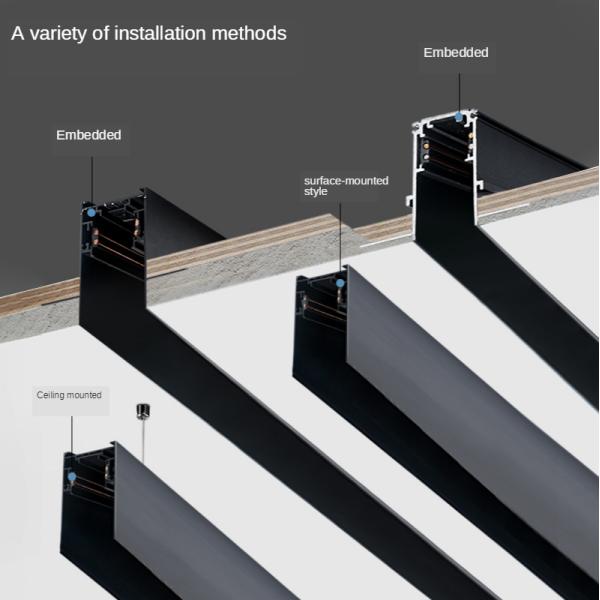 A variety of installation methods

Embedded

Embedded

surface-mounted style

Ceiling mounted