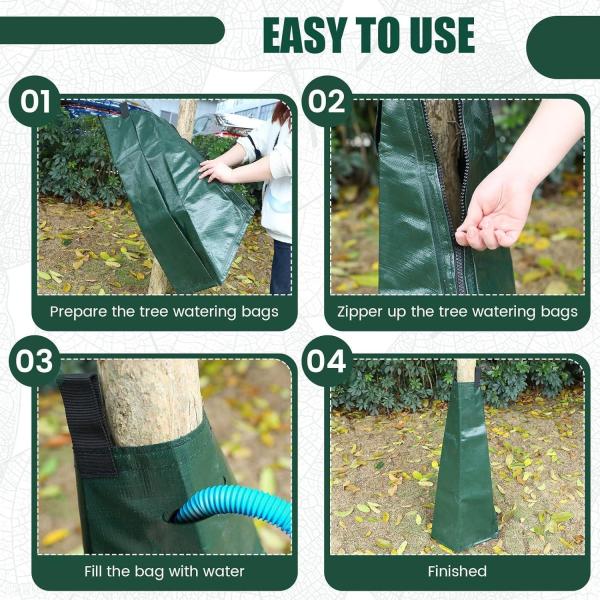 EASY TO USE

01

Prepare the tree watering bags

02

Zipper up the tree watering bags

03

Fill the bag with water

04

Finished