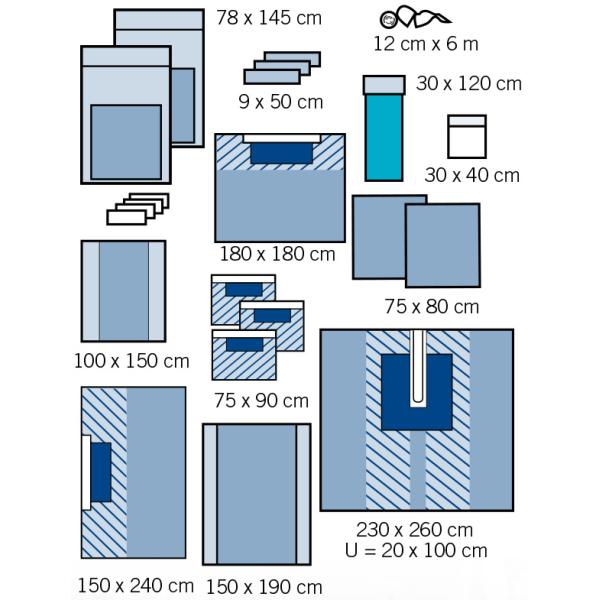 78 x 145 cm

12 cm x 6 m

9 x 50 cm

30 x 120 cm

30 x 40 cm

180 x 180 cm

75 x 80 cm

100 x 150 cm

75 x 90 cm

230 x 260 cm
U = 20 x 100 cm

150 x 240 cm

150 x 190 cm