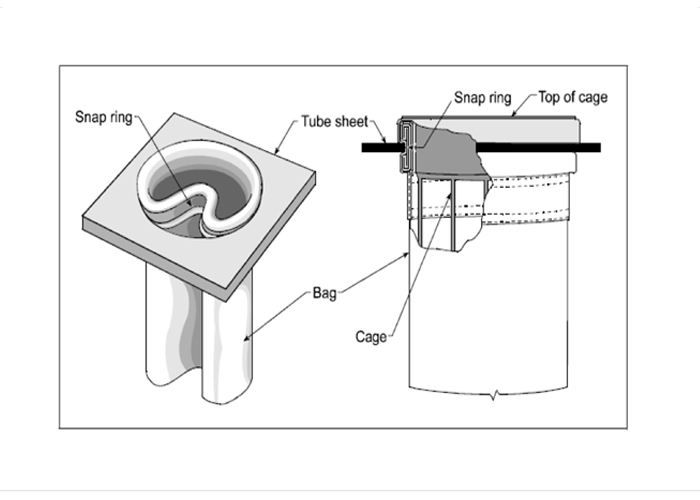 Snap ring
Tube sheet
Snap ring
Top of cage
Bag
Cage