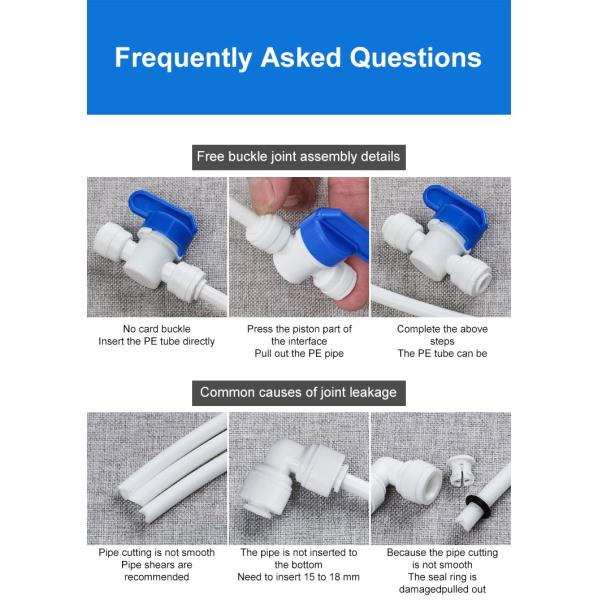 Frequently Asked Questions

Free buckle joint assembly details

No card buckle
Insert the PE tube directly

Press the piston part of the interface
Pull out the PE pipe

Complete the above steps
The PE tube can be

Common causes of joint leakage

Pipe cutting is not smooth
Pipe shears are recommended

The pipe is not inserted to the bottom
Need to insert 15 to 18 mm

Because the pipe cutting is not smooth
The seal ring is damagedpulled out