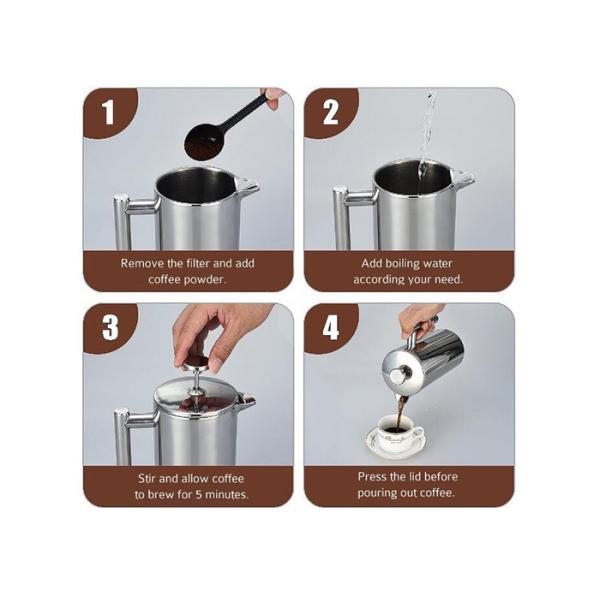 1

Remove the filter and add coffee powder.

2

Add boiling water according your need.

3

Stir and allow coffee to brew for 5 minutes.

4

Press the lid before pouring out coffee.