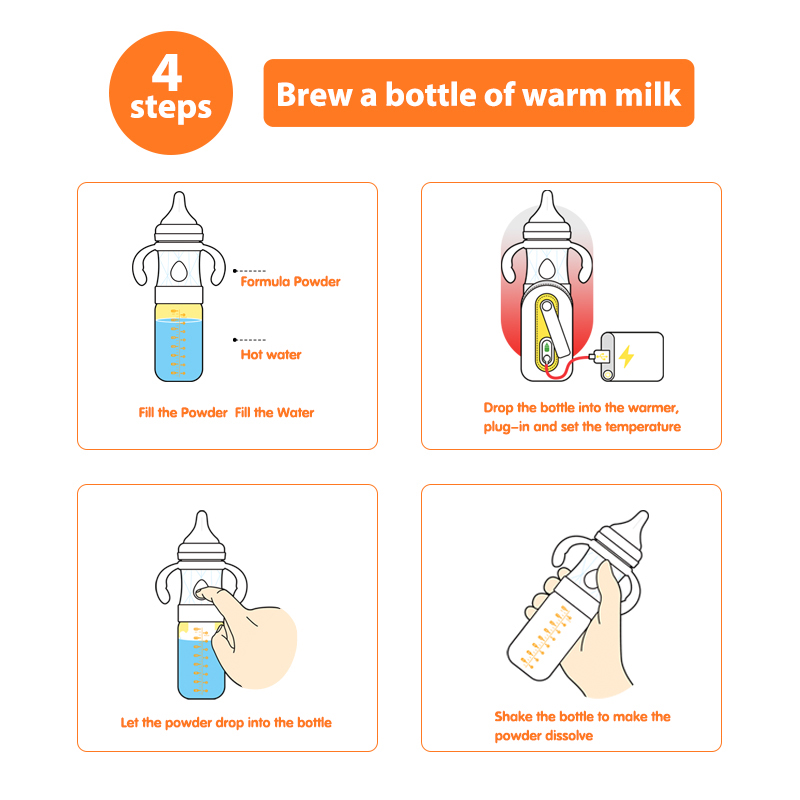 4 steps

Brew a bottle of warm milk

Formula Powder

Hot water

Fill the Powder Fill the Water

Drop the bottle into the warmer, plug-in and set the temperature

Let the powder drop into the bottle

Shake the bottle to make the powder dissolve