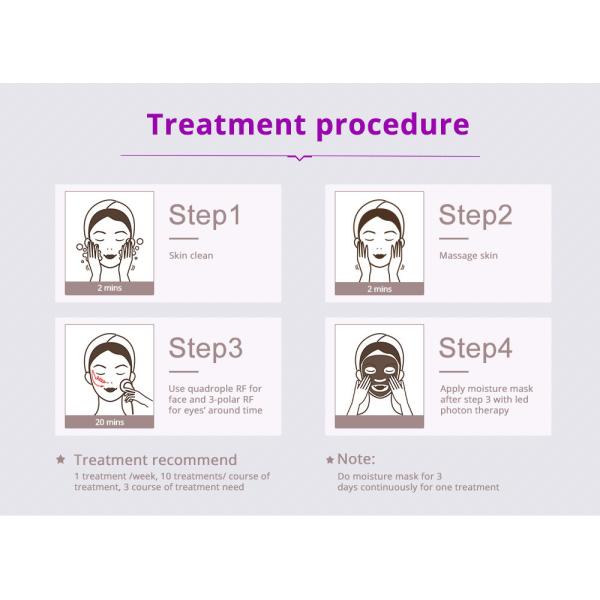 Treatment procedure

2 mins

Step1

Skin clean

2 mins

Step2

Massage skin

20 mins

Step3

Use quadrople RF for face and 3-polar RF for eyes' around time

Step4

Apply moisture mask after step 3 with led photon therapy

★ Treatment recommend

1 treatment /week, 10 treatments/ course of treatment, 3 course of treatment need

★ Note:

Do moisture mask for 3 days continuously for one treatment