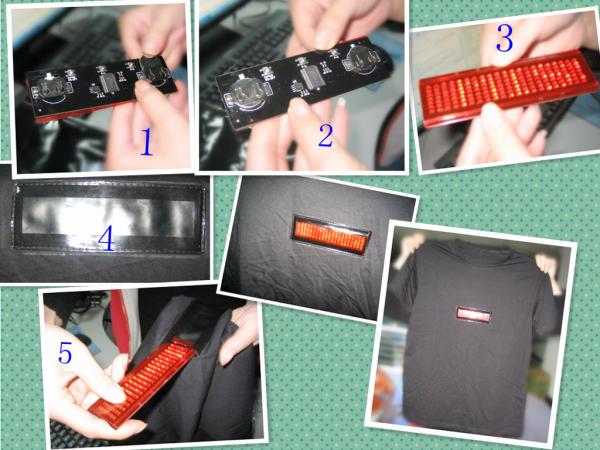 1

2

3

4

5