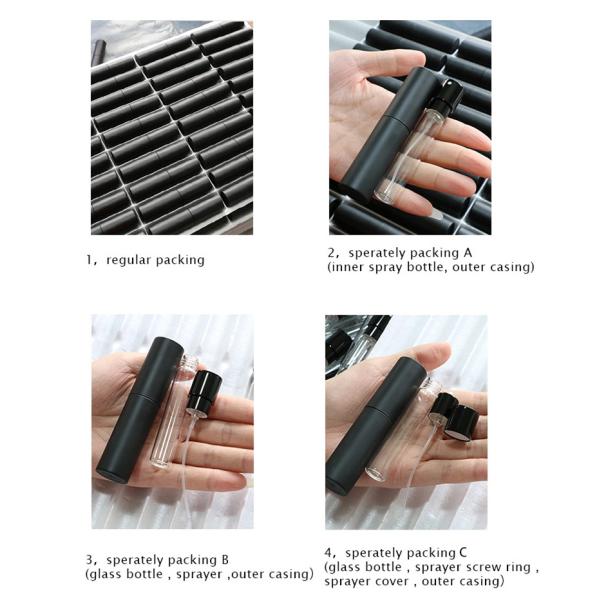 1, regular packing

2, sperately packing A
(inner spray bottle, outer casing)

3, sperately packing B
(glass bottle , sprayer ,outer casing)

4, sperately packing C
(glass bottle , sprayer screw ring , sprayer cover , outer casing)