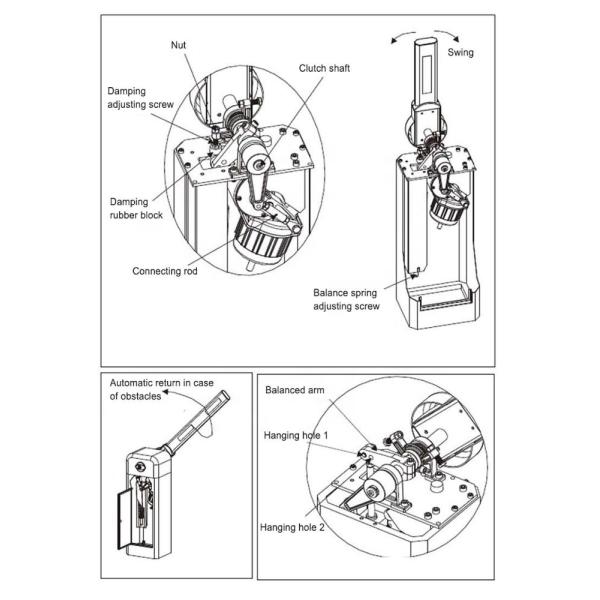 Nut

Clutch shaft

Swing

Damping adjusting screw

Damping rubber block

Connecting rod

Balance spring adjusting screw

Automatic return in case of obstacles

Balanced arm

Hanging hole 1

Hanging hole 2