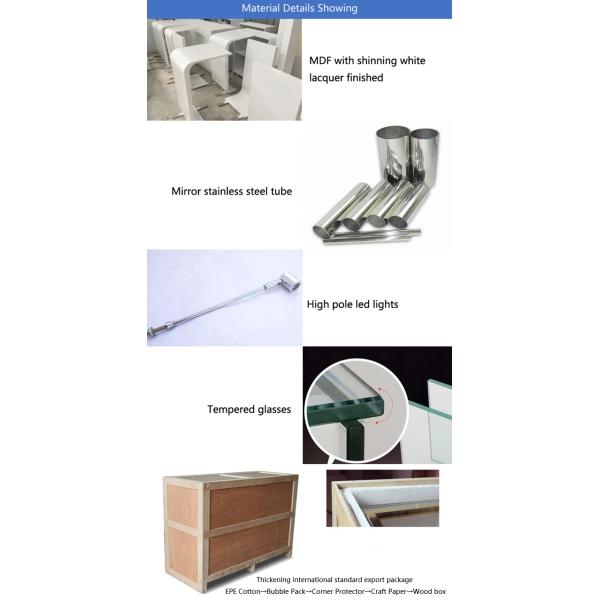 Material Details Showing

MDF with shinning white lacquer finished

Mirror stainless steel tube

High pole led lights

Tempered glasses

Thickening international standard export package
EPE Cotton→Bubble Pack→Corner Protector→Craft Paper→Wood box