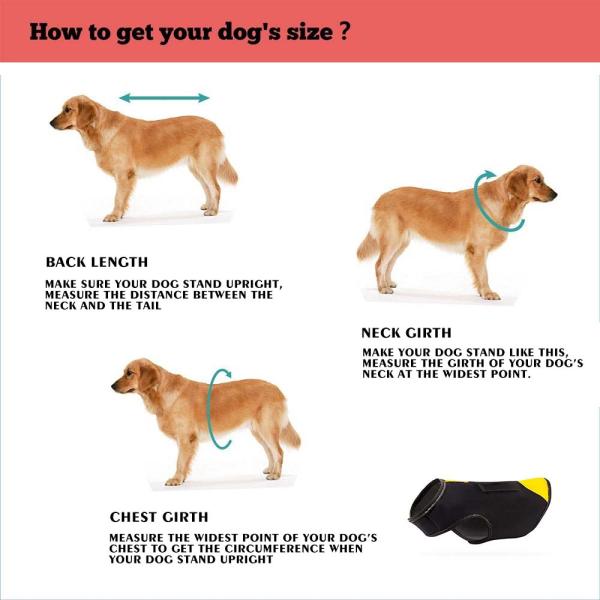 How to get your dog's size ?

BACK LENGTH

MAKE SURE YOUR DOG STAND UPRIGHT, MEASURE THE DISTANCE BETWEEN THE NECK AND THE TAIL

NECK GIRTH

MAKE YOUR DOG STAND LIKE THIS, MEASURE THE GIRTH OF YOUR DOG'S NECK AT THE WIDEST POINT.

CHEST GIRTH

MEASURE THE WIDEST POINT OF YOUR DOG'S CHEST TO GET THE CIRCUMFERENCE WHEN YOUR DOG STAND UPRIGHT