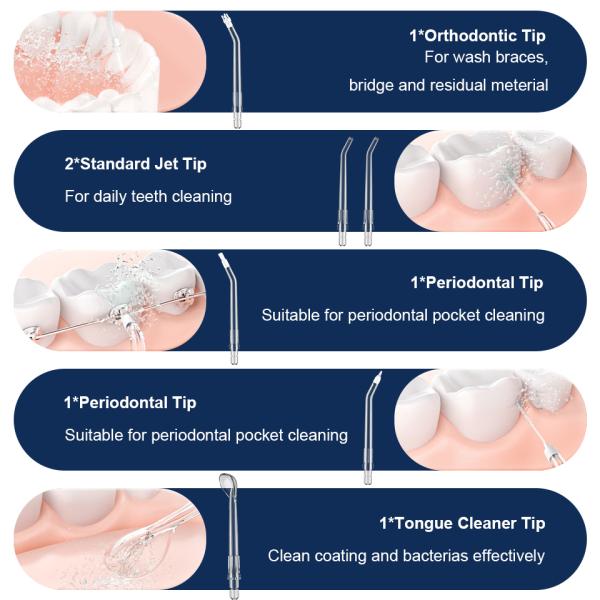 1*Orthodontic Tip
For wash braces,
bridge and residual meterial

2*Standard Jet Tip
For daily teeth cleaning

1*Periodontal Tip
Suitable for periodontal pocket cleaning

1*Periodontal Tip
Suitable for periodontal pocket cleaning

1*Tongue Cleaner Tip
Clean coating and bacterias effectively